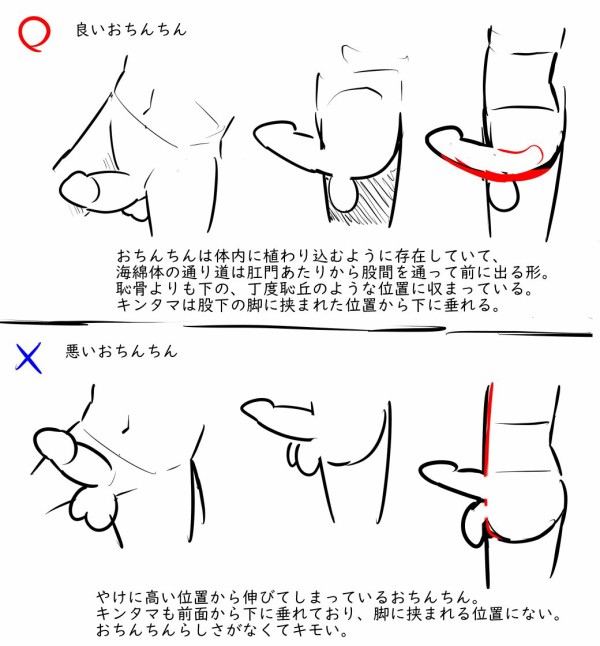 良いおちんちん

おちんちんは体内に植わり込むように存在していて、
海綿体の通り道は肛門あたりから股間を通って前に出る形。
恥骨よりも下の、丁度恥丘のような位置に収まっている。
キンタマは股下の脚に挟まれた位置から下に垂れる。

悪いおちんちん

やけに高い位置から伸びてしまっているおちんちん。
キンタマも前面から下に垂れており、脚に挟まれる位置にない。
おちんちんらしさがなくてキモい。