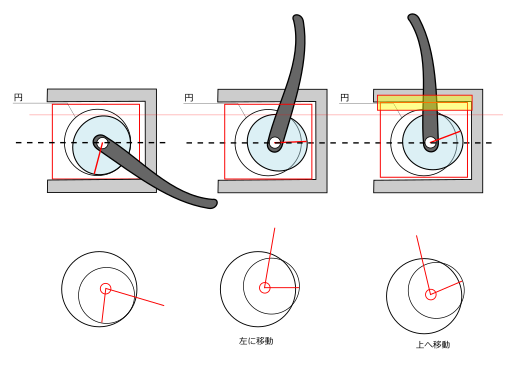 円

円

円

左に移動

上へ移動