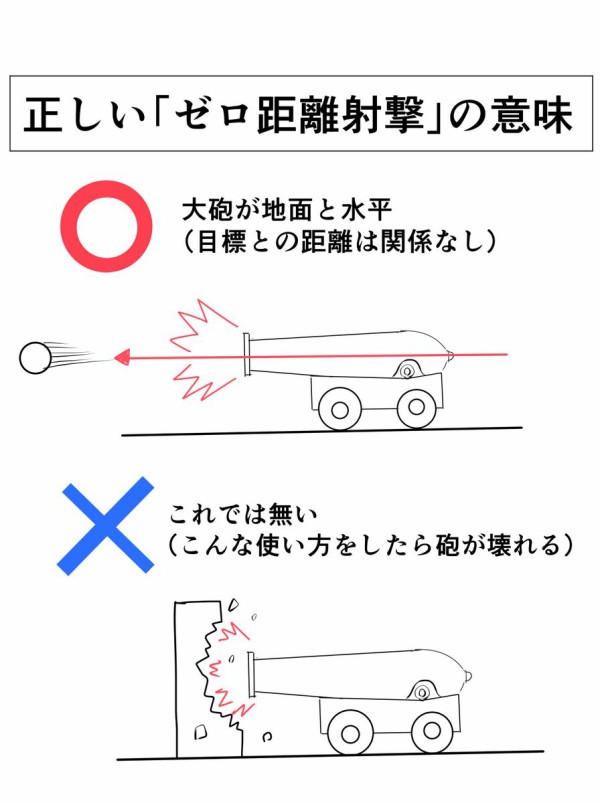 正しい「ゼロ距離射撃」の意味

大砲が地面と水平
（目標との距離は関係なし）

これでは無い
（こんな使い方をしたら砲が壊れる）