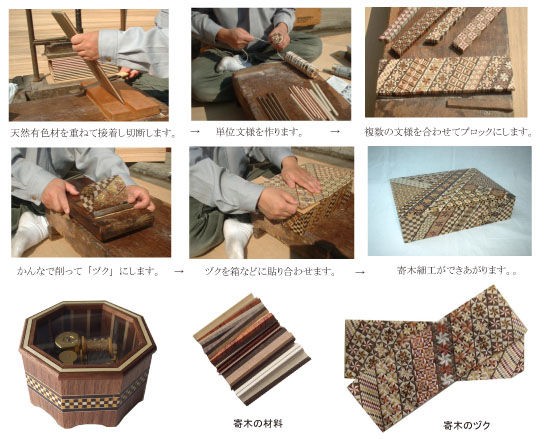 天然有色材を重ねて接着し切断します。 → 単位文様を作ります。 → 複数の文様を合わせてブロックにします。

かんなで削って「ヅク」にします。 → ヅクを箱などに貼り合わせます。 → 寄木細工ができあがります。。

寄木の材料

寄木のヅク