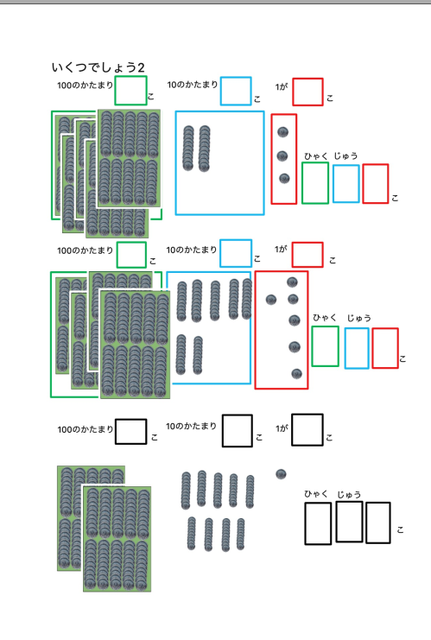 いくつでしょう2

100のかたまり こ 10のかたまり こ 1が こ

ひゃく じゅう こ

100のかたまり こ 10のかたまり こ 1が こ

ひゃく じゅう こ

100のかたまり こ 10のかたまり こ 1が こ

ひゃく じゅう こ