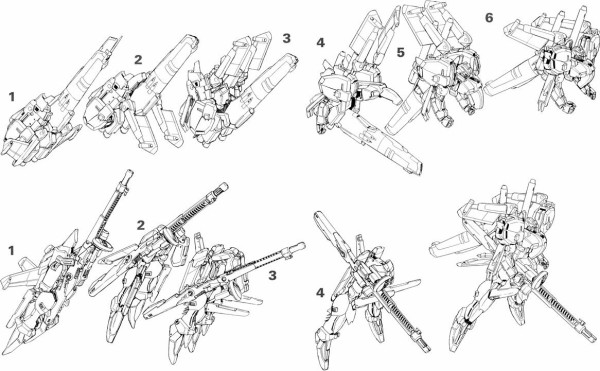 1
2
3
4
5
6
1
2
3
4