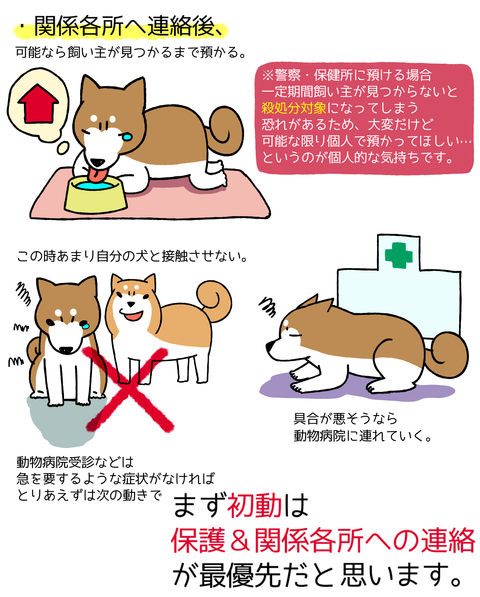 ・関係各所へ連絡後、
可能なら飼い主が見つかるまで預かる。

※警察・保健所に預ける場合
一定期間飼い主が見つからないと
殺処分対象になってしまう
恐れがあるため、大変だけど
可能な限り個人で預かってほしい…
というのが個人的な気持ちです。

この時あまり自分の犬と接触させない。

具合が悪そうなら
動物病院に連れていく。

動物病院受診などは
急を要するような症状がなければ
とりあえずは次の動きで

まず初動は
保護＆関係各所への連絡
が最優先だと思います。