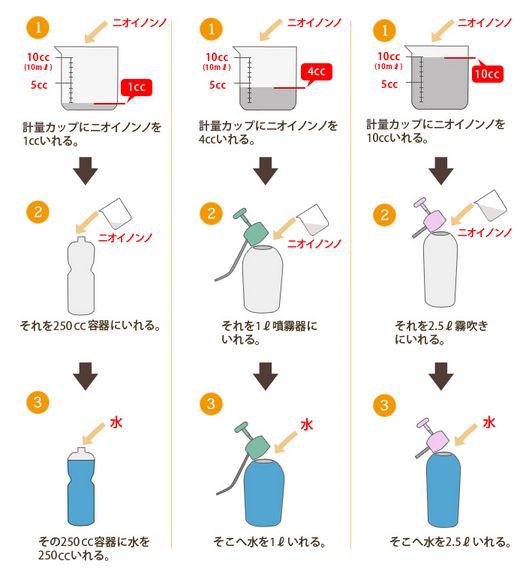 1

ニオイノンノ

10cc
(10mℓ)
5cc

1cc

計量カップにニオイノンノを1ccいれる。

2

ニオイノンノ

それを250cc容器にいれる。

3

水

その250cc容器に水を250ccいれる。

1

ニオイノンノ

10cc
(10mℓ)
5cc

4cc

計量カップにニオイノンノを4ccいれる。

2

ニオイノンノ

それを1ℓ噴霧器にいれる。

3

水

そこへ水を1ℓいれる。

1

ニオイノンノ

10cc
(10mℓ)
5cc

10cc

計量カップにニオイノンノを10ccいれる。

2

ニオイノンノ

それを2.5ℓ霧吹きにいれる。

3

水

そこへ水を2.5ℓいれる。