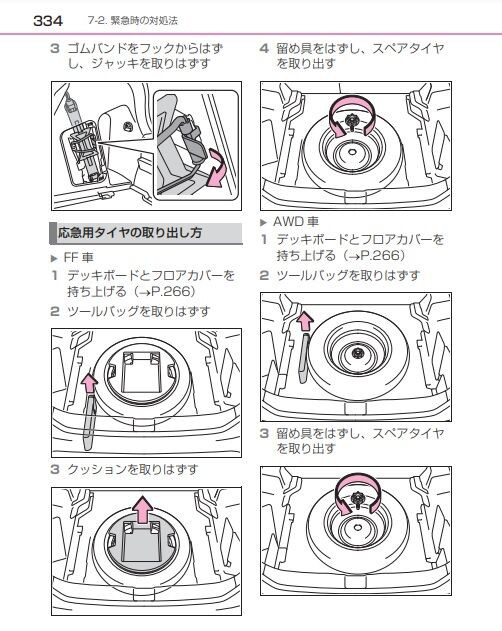 334 7-2. 緊急時の対処法

3 ゴムバンドをフックからはずし、ジャッキを取りはずす

応急用タイヤの取り出し方

▶ FF 車

1 デッキボードとフロアカバーを持ち上げる（→P.266）

2 ツールバッグを取りはずす

3 クッションを取りはずす

4 留め具をはずし、スペアタイヤを取り出す

▶ AWD 車

1 デッキボードとフロアカバーを持ち上げる（→P.266）

2 ツールバッグを取りはずす

3 留め具をはずし、スペアタイヤを取り出す